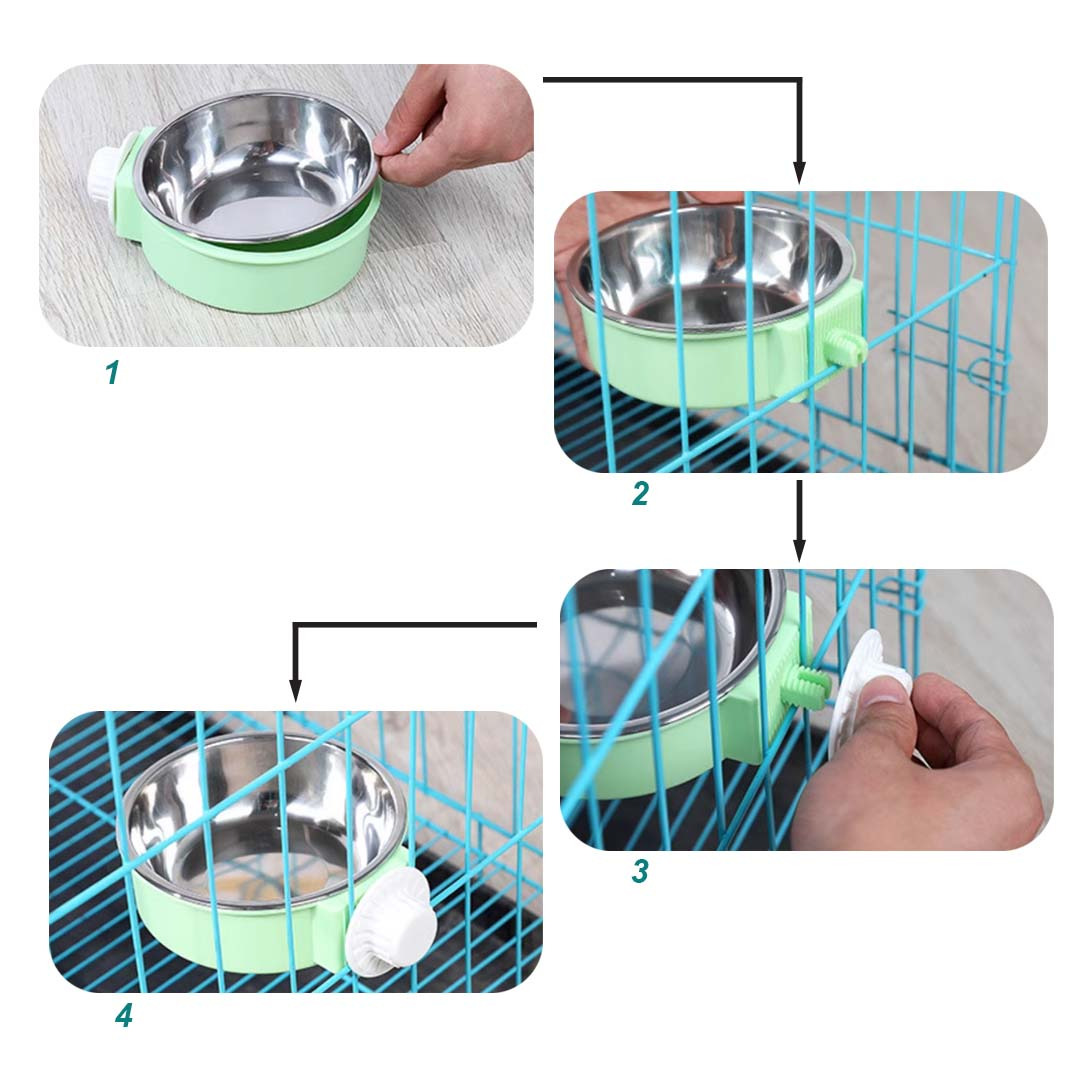 1

2

3

4